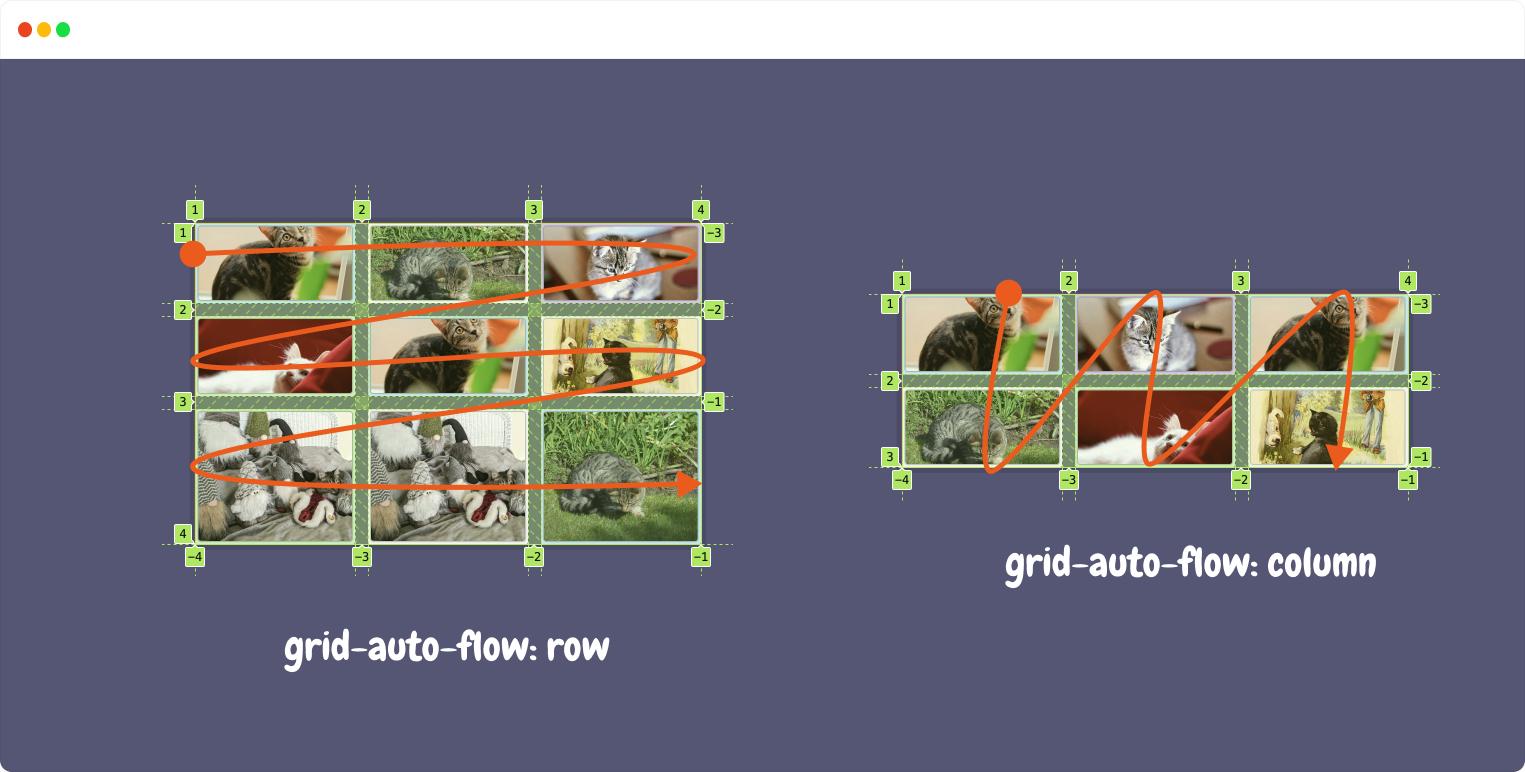 1 2 3 4
1 −3
2 −2
3 −1
4
−4 −3 −2 −1

grid-auto-flow: row

1 2 3 4
1 −3
2 −2
3 −1
−4 −3 −2 −1

grid-auto-flow: column